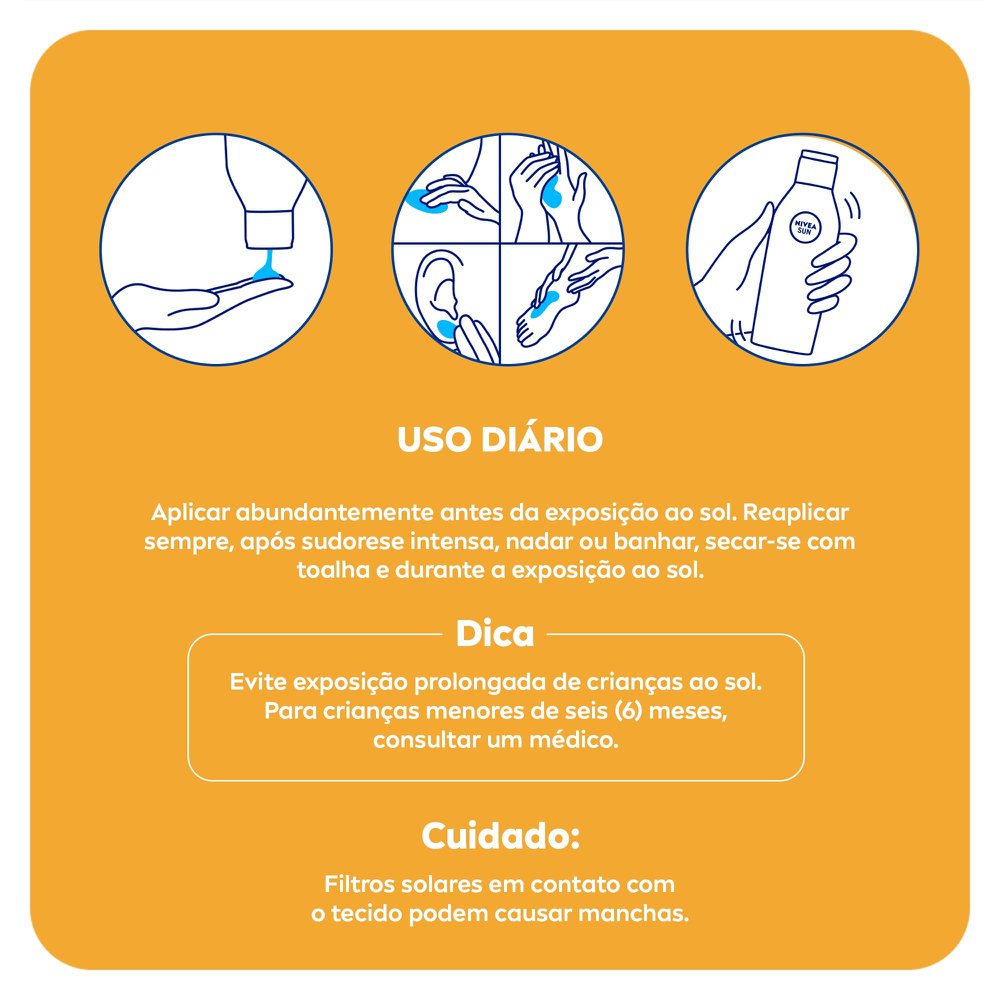 NIVEA SUN

USO DIÁRIO

Aplicar abundantemente antes da exposição ao sol. Reaplicar sempre, após sudorese intensa, nadar ou banhar, secar-se com toalha e durante a exposição ao sol.

Dica

Evite exposição prolongada de crianças ao sol. Para crianças menores de seis (6) meses, consultar um médico.

Cuidado:

Filtros solares em contato com o tecido podem causar manchas.