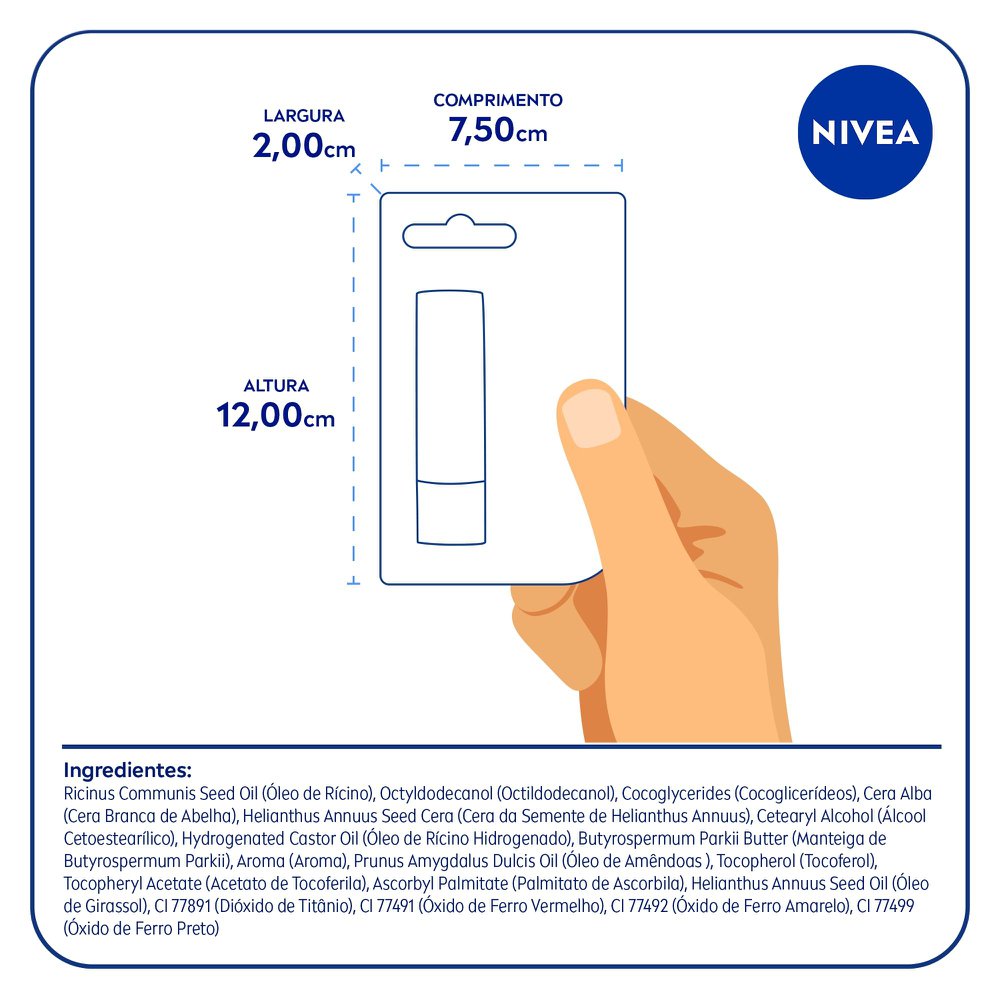 LARGURA
2,00cm

COMPRIMENTO
7,50cm

NIVEA

ALTURA
12,00cm

Ingredientes:
Ricinus Communis Seed Oil (Óleo de Rícino), Octyldodecanol (Octildodecanol), Cocoglycerides (Cocoglicerídeos), Cera Alba (Cera Branca de Abelha), Helianthus Annuus Seed Cera (Cera da Semente de Helianthus Annuus), Cetearyl Alcohol (Álcool Cetoestearílico), Hydrogenated Castor Oil (Óleo de Rícino Hidrogenado), Butyrospermum Parkii Butter (Manteiga de Butyrospermum Parkii), Aroma (Aroma), Prunus Amygdalus Dulcis Oil (Óleo de Amêndoas ), Tocopherol (Tocoferol), Tocopheryl Acetate (Acetato de Tocoferila), Ascorbyl Palmitate (Palmitato de Ascorbila), Helianthus Annuus Seed Oil (Óleo de Girassol), CI 77891 (Dióxido de Titânio), CI 77491 (Óxido de Ferro Vermelho), CI 77492 (Óxido de Ferro Amarelo), CI 77499 (Óxido de Ferro Preto)