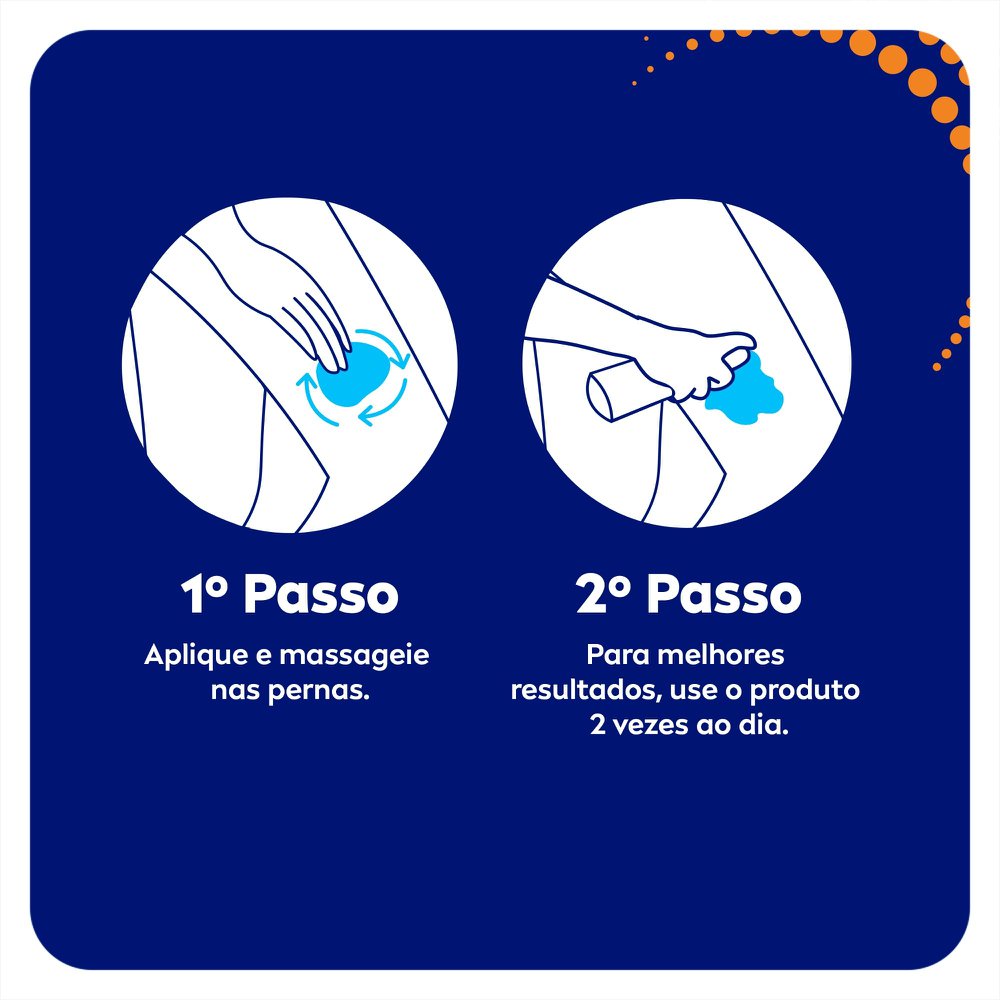 1º Passo

Aplique e massageie nas pernas.

2º Passo

Para melhores resultados, use o produto 2 vezes ao dia.